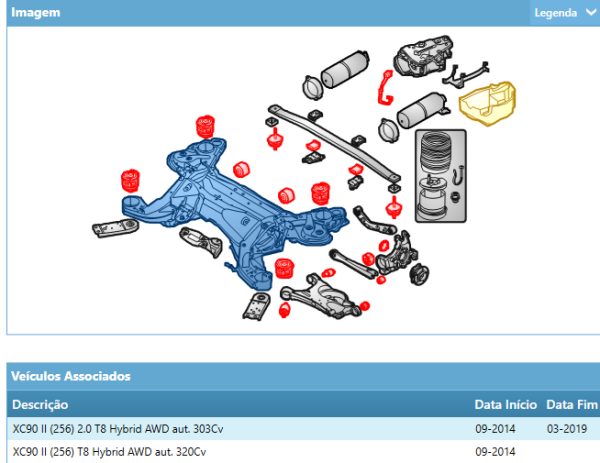 Imagem

Legenda

Veículos Associados

| Descrição | Data Início | Data Fim |
|---|---|---|
| XC90 II (256) 2.0 T8 Hybrid AWD aut. 303Cv | 09-2014 | 03-2019 |
| XC90 II (256) T8 Hybrid AWD aut. 320Cv | 09-2014 | |