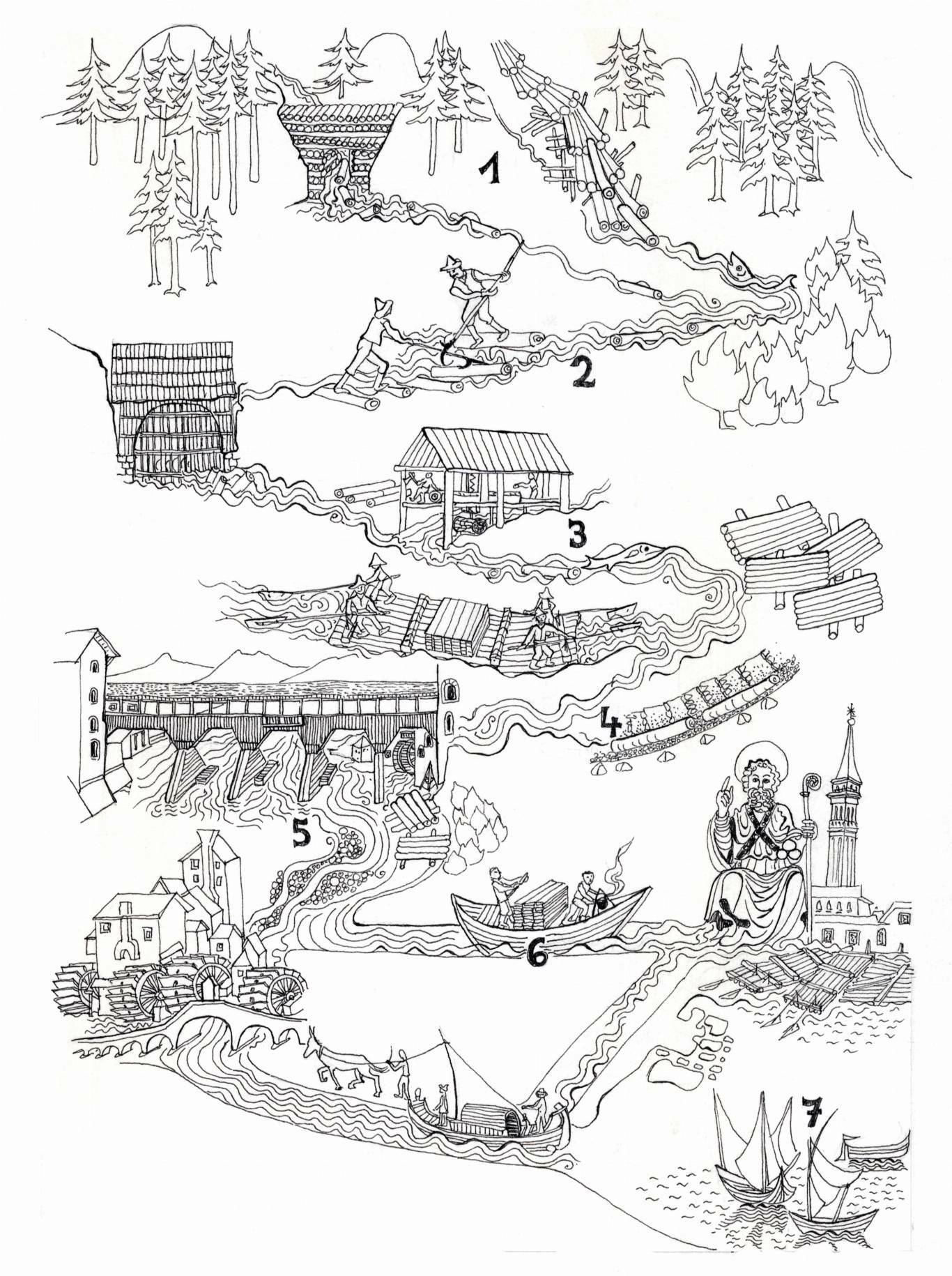 1

2

3

4

5

6

7