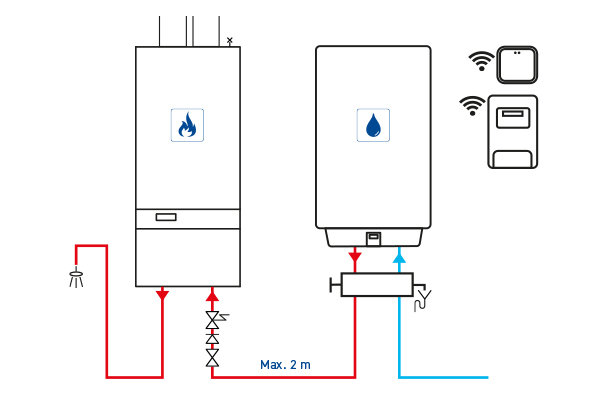 Max. 2 m