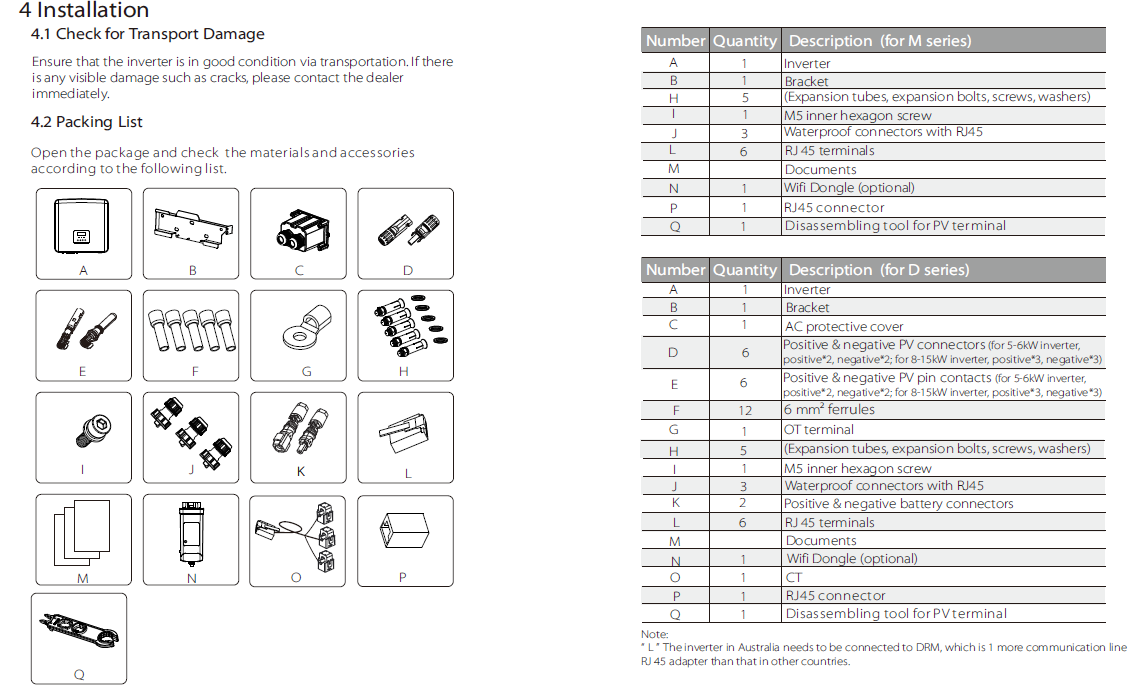 4 Installation

4.1 Check for Transport Damage

Ensure that the inverter is in good condition via transportation. If there is any visible damage such as cracks, please contact the dealer immediately.

4.2 Packing List

Open the package and check the materials and accessories according to the following list.

A B C D
E F G H
I J K L
M N O P
Q

| Number | Quantity | Description (for M series) |
|---|---|---|
| A | 1 | Inverter |
| B | 1 | Bracket |
| H | 5 | (Expansion tubes, expansion bolts, screws, washers) |
| I | 1 | M5 inner hexagon screw |
| J | 3 | Waterproof connectors with RJ45 |
| L | 6 | RJ 45 terminals |
| M | | Documents |
| N | 1 | Wifi Dongle (optional) |
| P | 1 | RJ45 connector |
| Q | 1 | Disassembling tool for PV terminal |

| Number | Quantity | Description (for D series) |
|---|---|---|
| A | 1 | Inverter |
| B | 1 | Bracket |
| C | 1 | AC protective cover |
| D | 6 | Positive & negative PV connectors (for 5-6kW inverter, positive*2, negative*2; for 8-15kW inverter, positive*3, negative*3) |
| E | 6 | Positive & negative PV pin contacts (for 5-6kW inverter, positive*2, negative*2; for 8-15kW inverter, positive*3, negative*3) |
| F | 12 | 6 mm² ferrules |
| G | 1 | OT terminal |
| H | 5 | (Expansion tubes, expansion bolts, screws, washers) |
| I | 1 | M5 inner hexagon screw |
| J | 3 | Waterproof connectors with RJ45 |
| K | 2 | Positive & negative battery connectors |
| L | 6 | RJ 45 terminals |
| M | | Documents |
| N | 1 | Wifi Dongle (optional) |
| O | 1 | CT |
| P | 1 | RJ45 connector |
| Q | 1 | Disassembling tool for PV terminal |

Note:
* L * The inverter in Australia needs to be connected to DRM, which is 1 more communication line RJ 45 adapter than that in other countries.