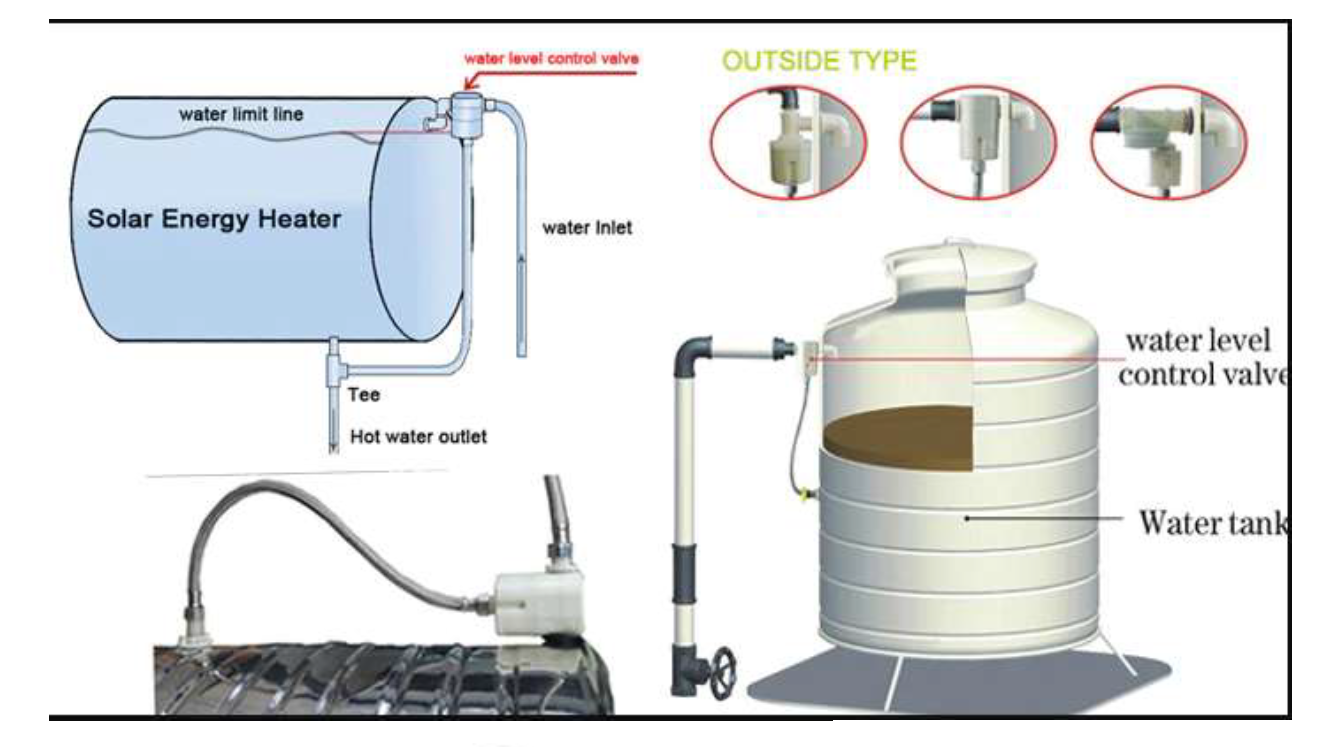 water level control valve
water limit line
Solar Energy Heater
water Inlet
Tee
Hot water outlet

OUTSIDE TYPE

water level control valve
Water tank