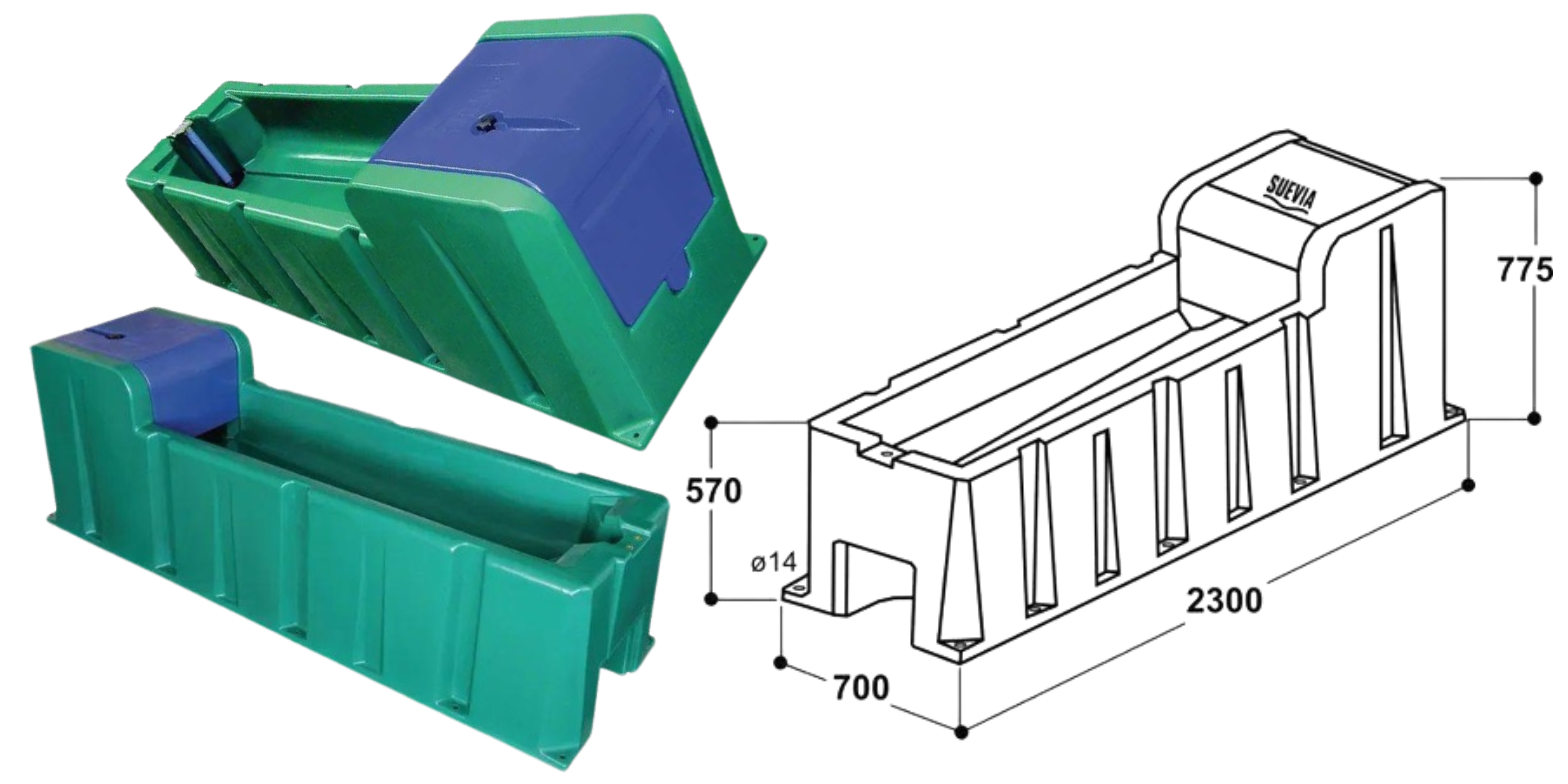 SUEVIA

775

570

ø14

2300

700