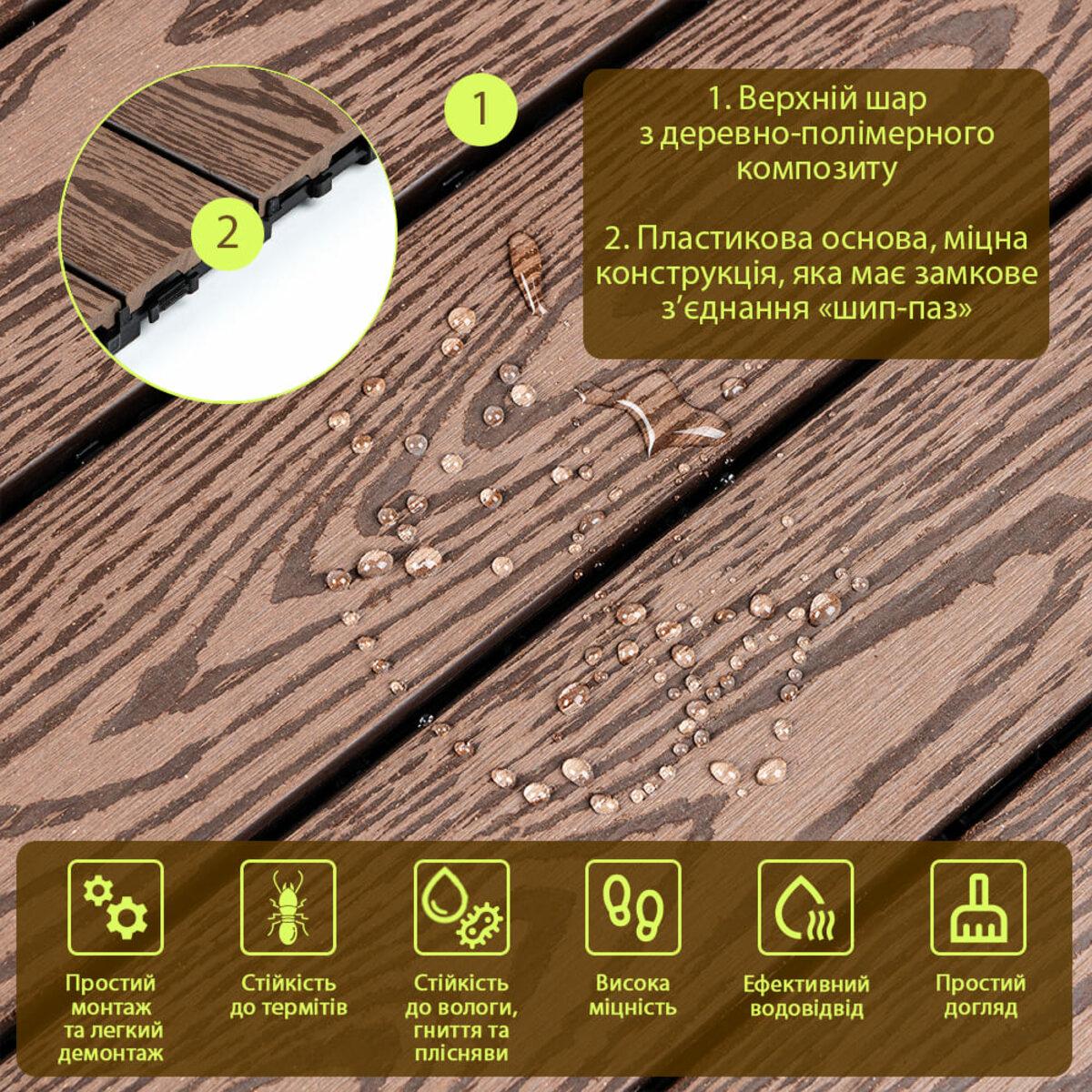 1

2

1. Верхній шар з деревно-полімерного композиту

2. Пластикова основа, міцна конструкція, яка має замкове з'єднання «шип-паз»

Простий монтаж та легкий демонтаж

Стійкість до термітів

Стійкість до вологи, гниття та плісняви

Висока міцність

Ефективний водовідвід

Простий догляд